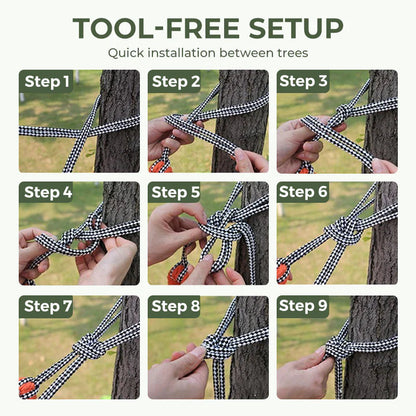 TOOL-FREE SETUP

Quick installation between trees

Step 1

Step 2

Step 3

Step 4

Step 5

Step 6

Step 7

Step 8

Step 9